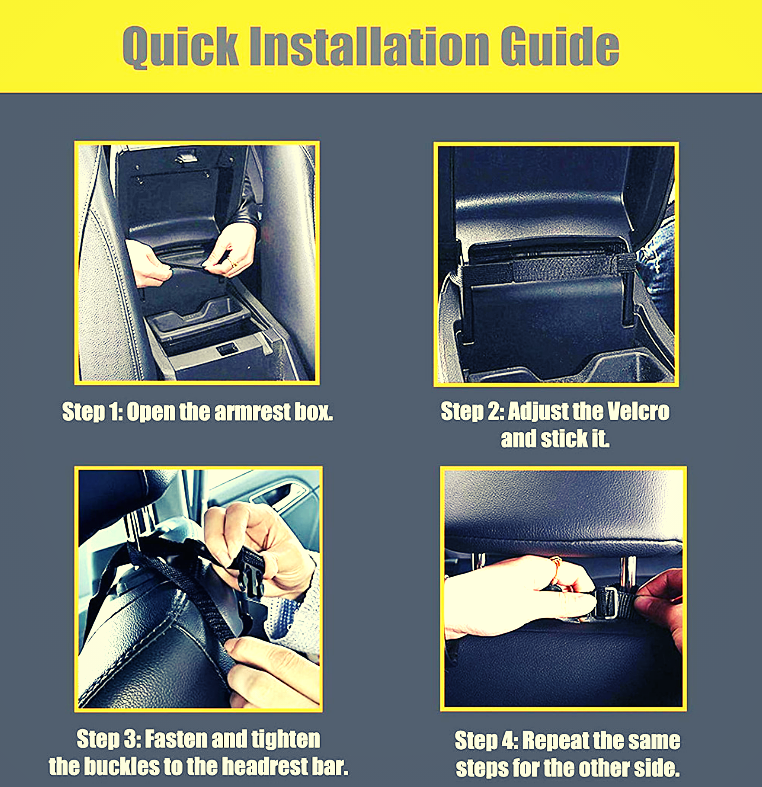 Quick Installation Guide

Step 1: Open the armrest box.

Step 2: Adjust the Velcro and stick it.

Step 3: Fasten and tighten the buckles to the headrest bar.

Step 4: Repeat the same steps for the other side.