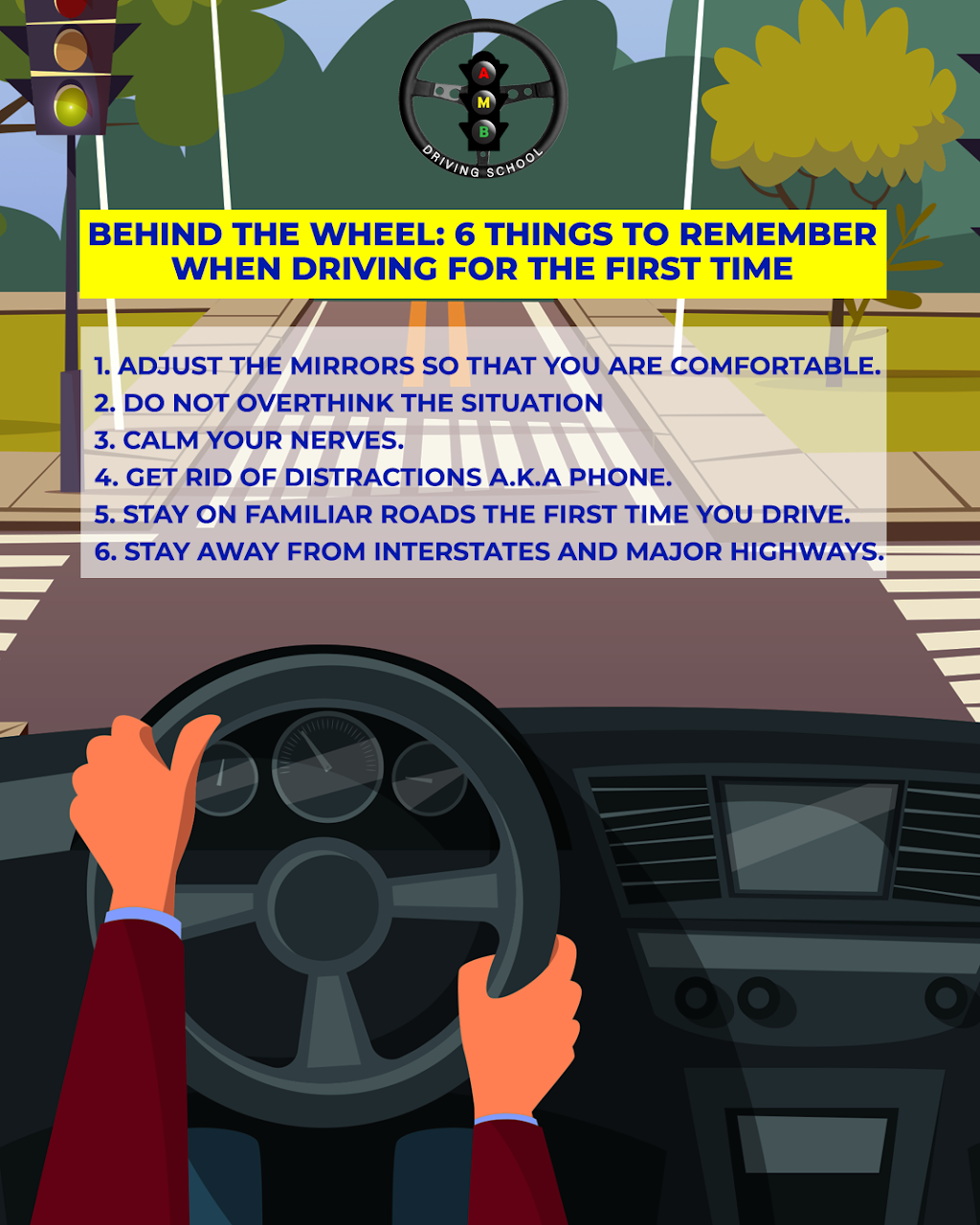 A
M
B
DRIVING SCHOOL

BEHIND THE WHEEL: 6 THINGS TO REMEMBER WHEN DRIVING FOR THE FIRST TIME

1. ADJUST THE MIRRORS SO THAT YOU ARE COMFORTABLE.
2. DO NOT OVERTHINK THE SITUATION
3. CALM YOUR NERVES.
4. GET RID OF DISTRACTIONS A.K.A PHONE.
5. STAY ON FAMILIAR ROADS THE FIRST TIME YOU DRIVE.
6. STAY AWAY FROM INTERSTATES AND MAJOR HIGHWAYS.