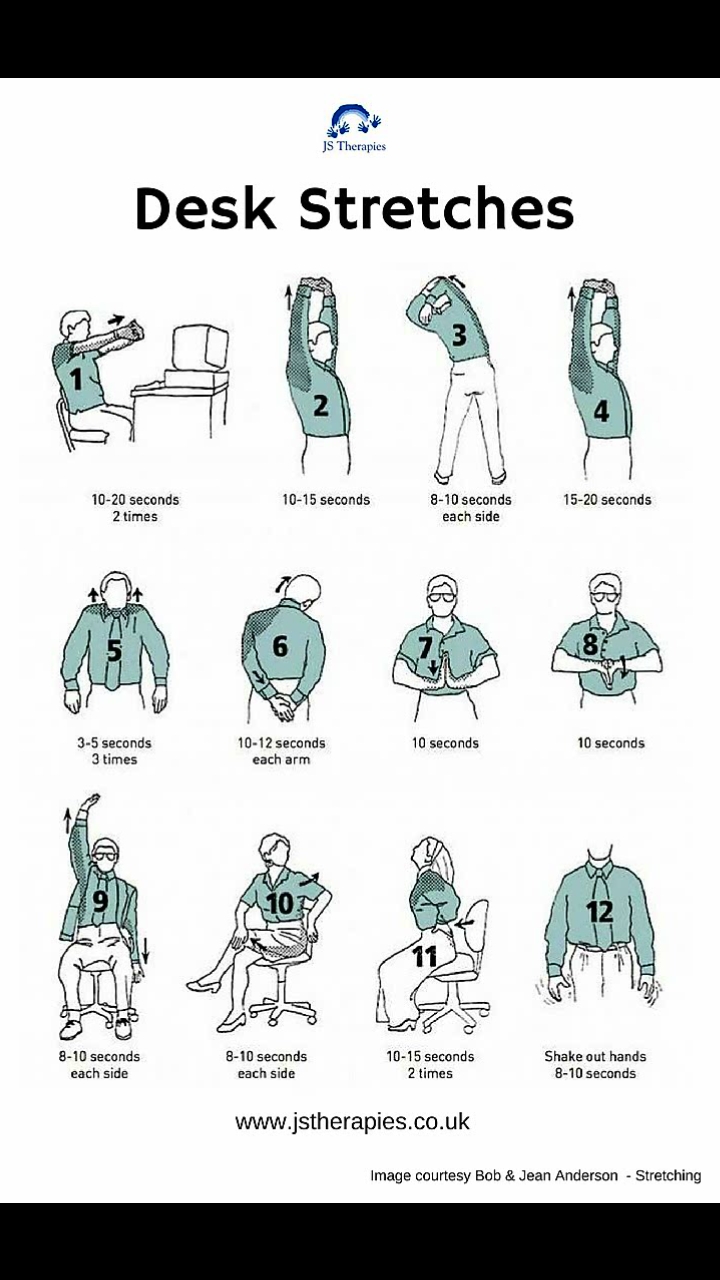 JS Therapies

Desk Stretches

1
10-20 seconds
2 times

2
10-15 seconds

3
8-10 seconds
each side

4
15-20 seconds

5
3-5 seconds
3 times

6
10-12 seconds
each arm

7
10 seconds

8
10 seconds

9
8-10 seconds
each side

10
8-10 seconds
each side

11
10-15 seconds
2 times

12
Shake out hands
8-10 seconds

www.jstherapies.co.uk

Image courtesy Bob & Jean Anderson - Stretching