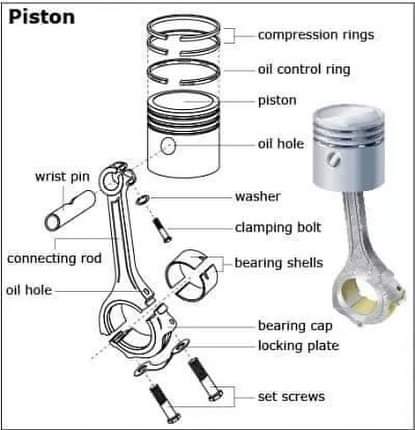 Piston

compression rings

oil control ring

piston

oil hole

wrist pin

washer

clamping bolt

connecting rod

bearing shells

oil hole

bearing cap

locking plate

set screws