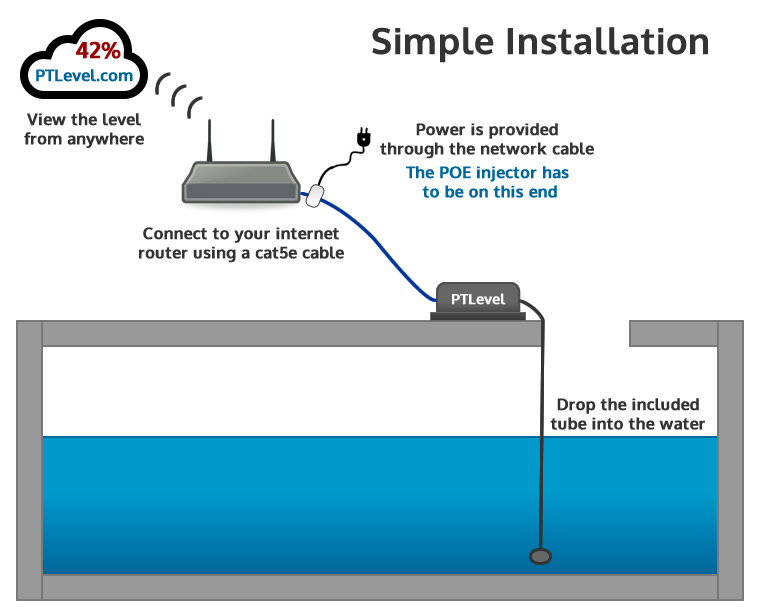 Simple Installation

42%
PTLevel.com

View the level from anywhere

Power is provided through the network cable

The POE injector has to be on this end

Connect to your internet router using a cat5e cable

PTLevel

Drop the included tube into the water